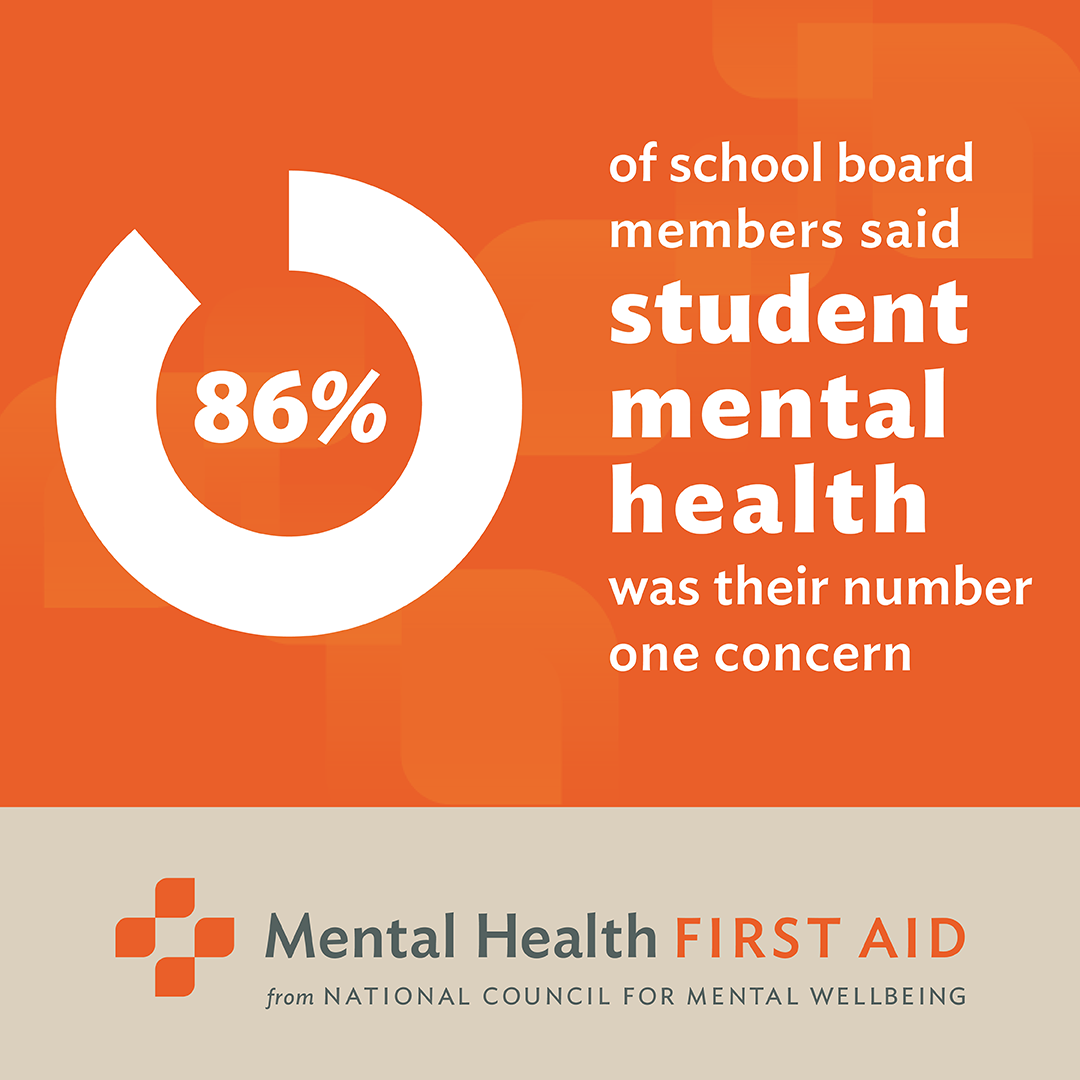 86%

of school board members said student mental health was their number one concern

Mental Health FIRST AID
from NATIONAL COUNCIL FOR MENTAL WELLBEING