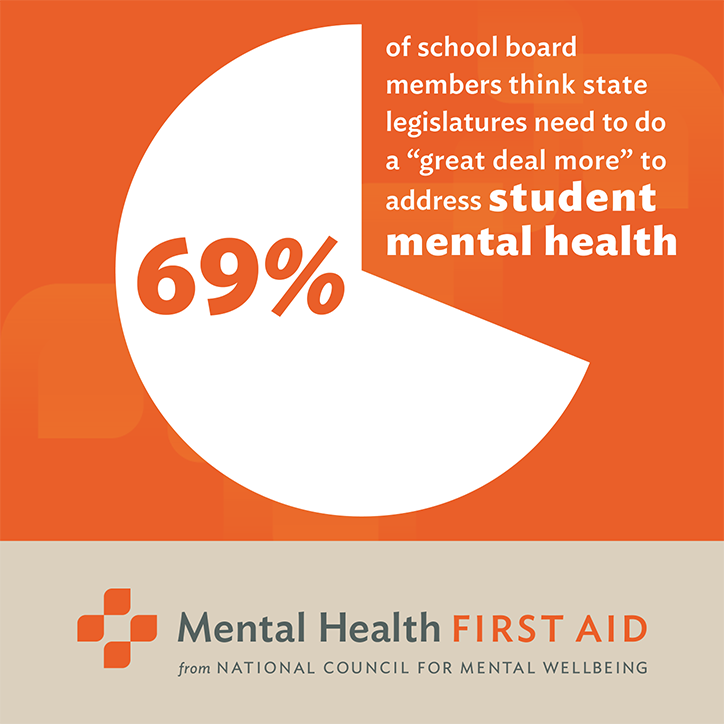 69%

of school board members think state legislatures need to do a “great deal more” to address student mental health

Mental Health FIRST AID
from NATIONAL COUNCIL FOR MENTAL WELLBEING